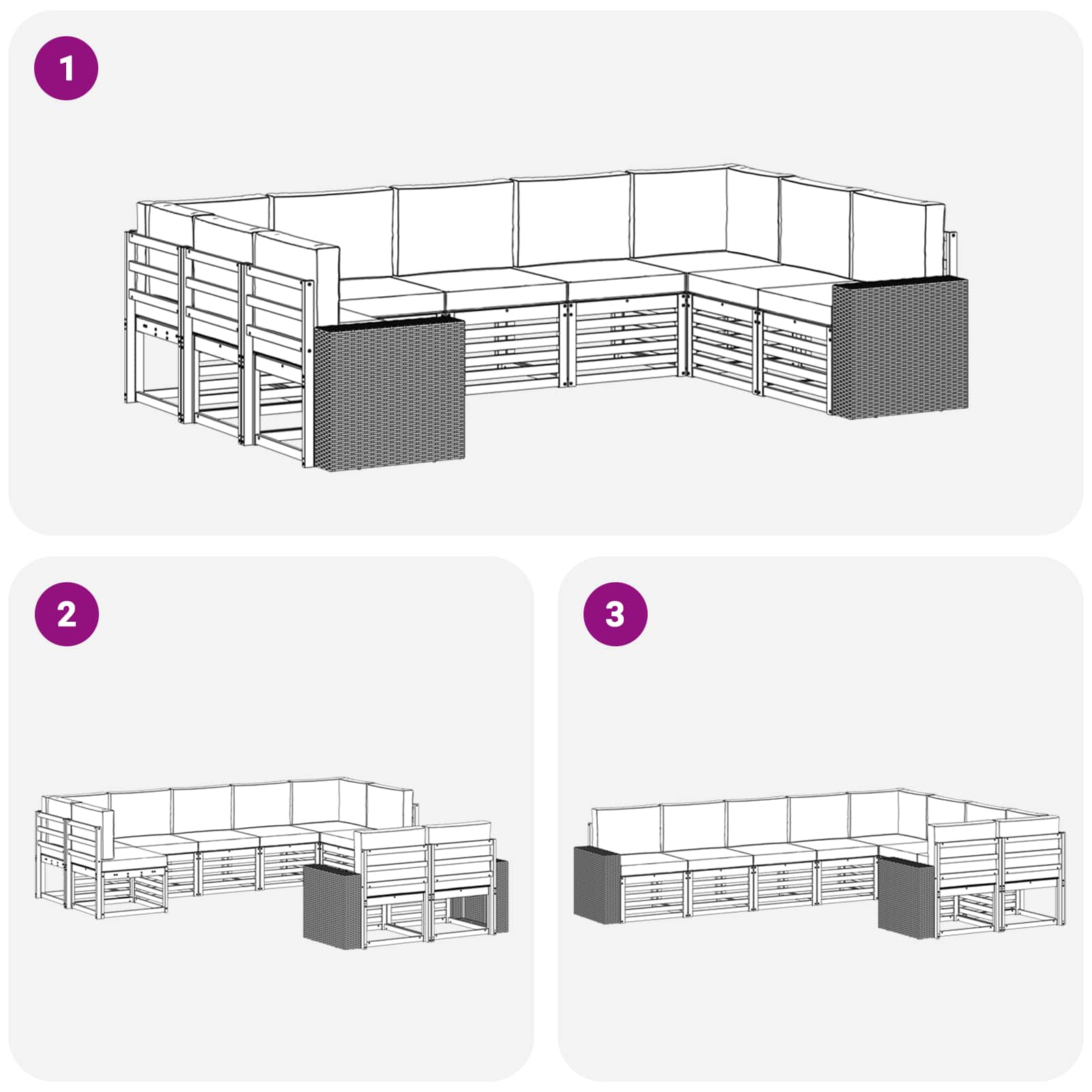 1

2

3