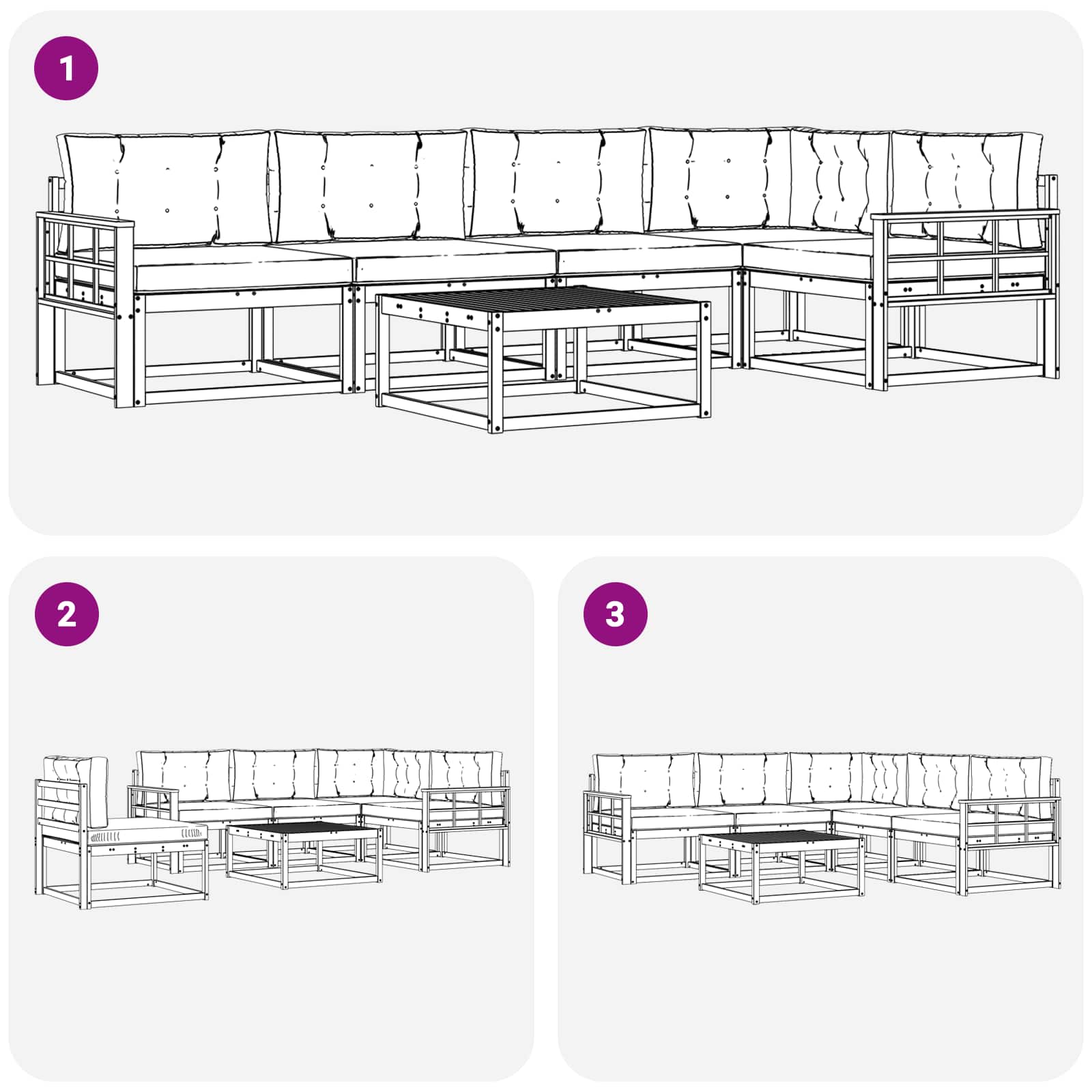 1

2

3