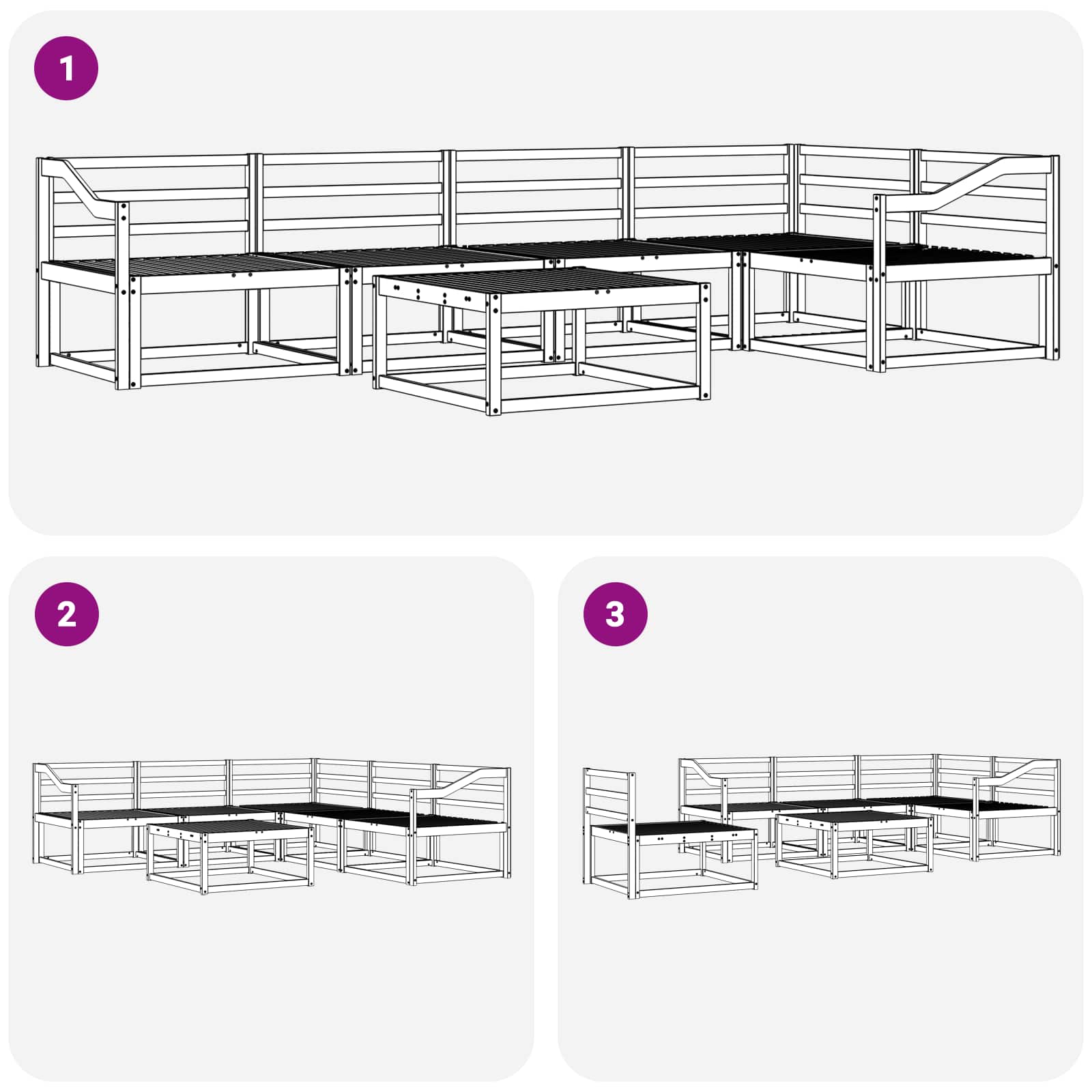 1

2

3