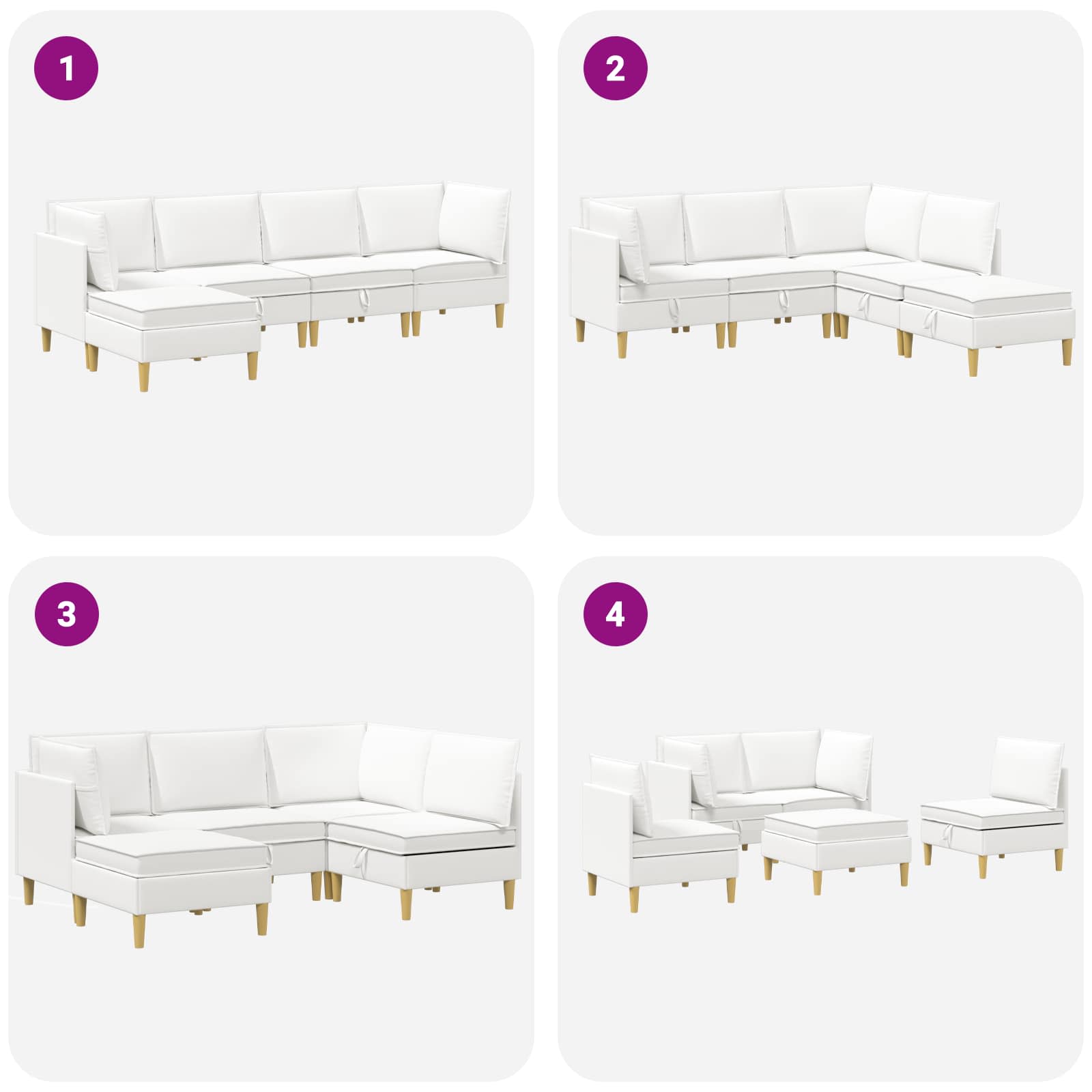 1

2

3

4