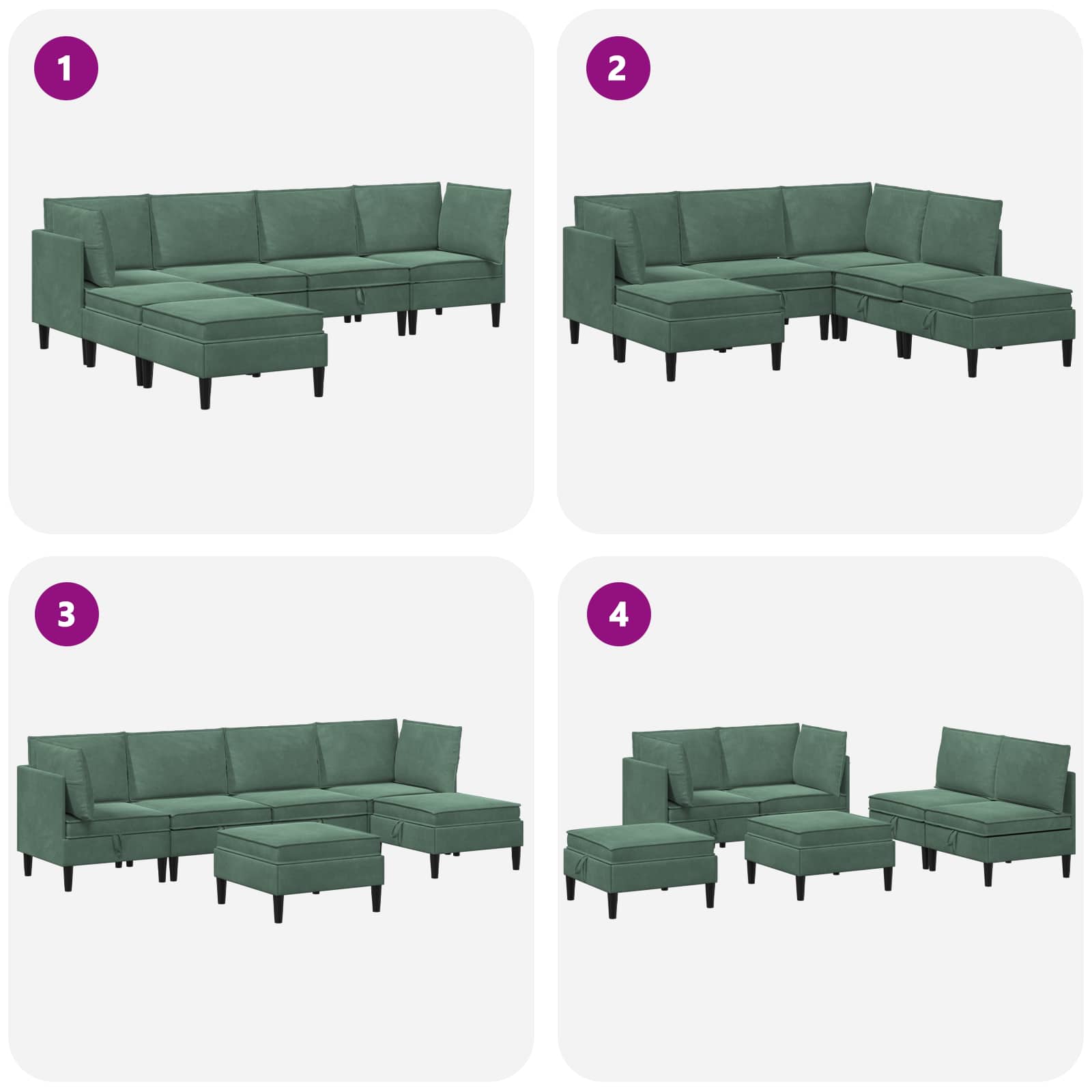 1

2

3

4